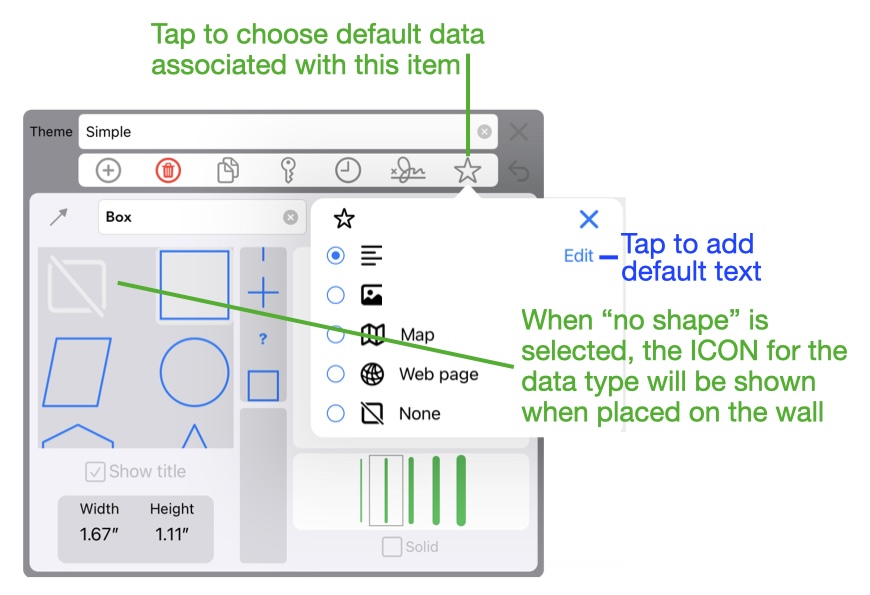 Tap to choose default data associated with this item

Theme Simple

Box

Edit

Tap to add default text

Map

Web page

None

?

When “no shape” is selected, the ICON for the data type will be shown when placed on the wall

Show title

Width 1.67″

Height 1.11″

Solid